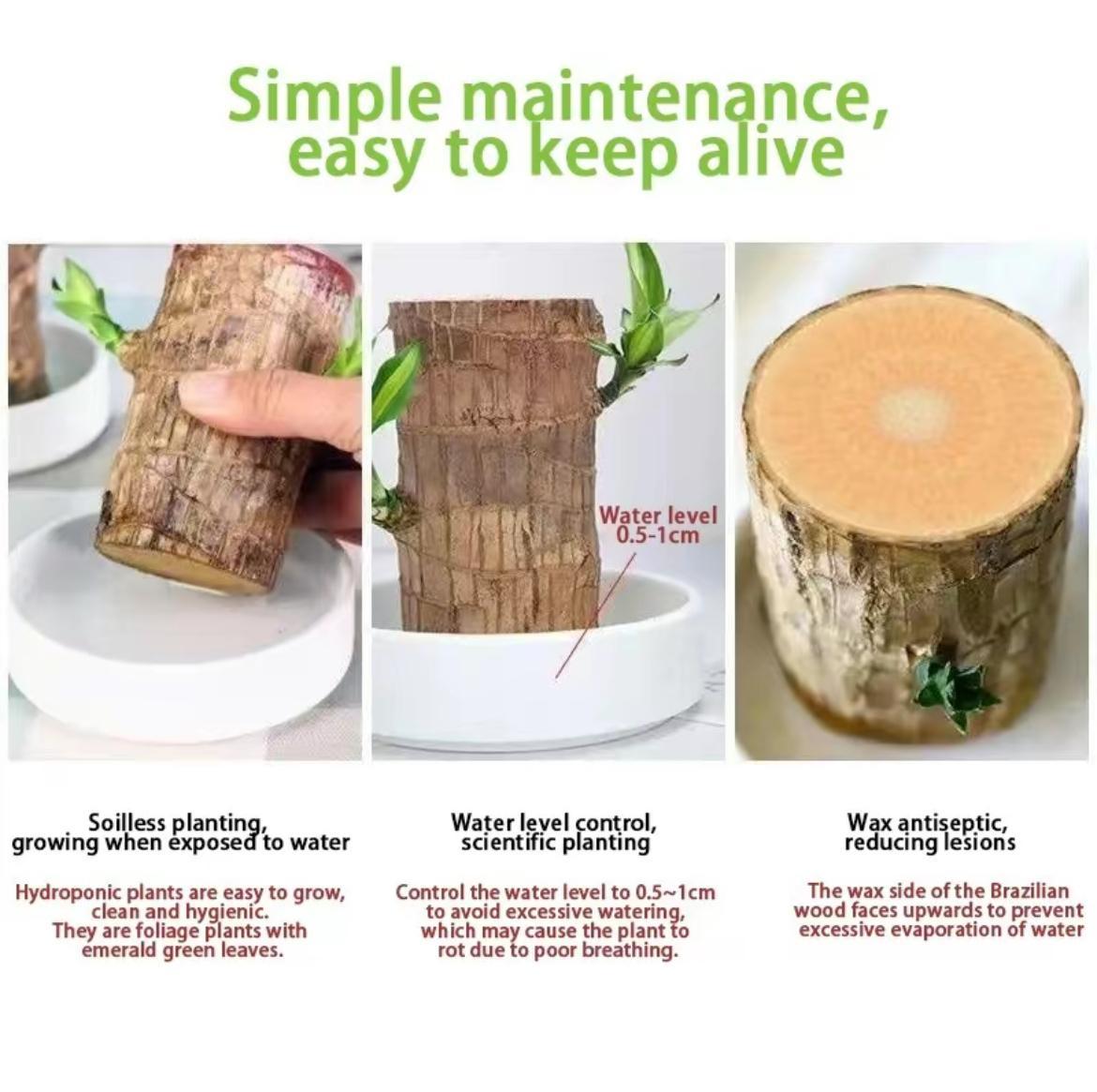 Simple maintenance, easy to keep alive

Water level 0.5-1cm

Soilless planting, growing when exposed to water

Hydroponic plants are easy to grow, clean and hygienic. They are foliage plants with emerald green leaves.

Water level control, scientific planting

Control the water level to 0.5~1cm to avoid excessive watering, which may cause the plant to rot due to poor breathing.

Wax antiseptic, reducing lesions

The wax side of the Brazilian wood faces upwards to prevent excessive evaporation of water